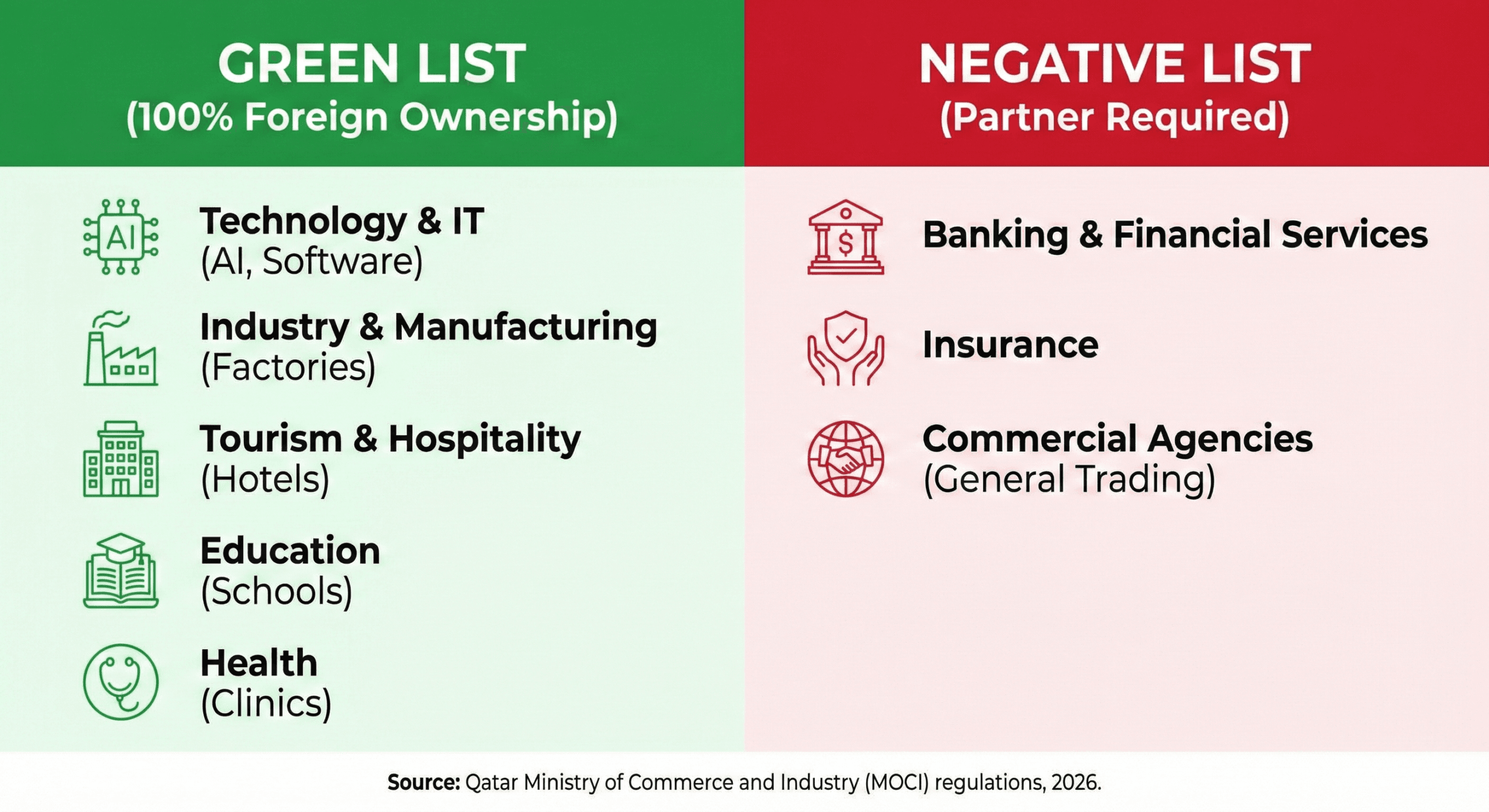 GREEN LIST
(100% Foreign Ownership)

AI

Technology & IT
(AI, Software)

Industry & Manufacturing
(Factories)

Tourism & Hospitality
(Hotels)

Education
(Schools)

Health
(Clinics)

NEGATIVE LIST
(Partner Required)

$

Banking & Financial Services

Insurance

Commercial Agencies
(General Trading)

Source: Qatar Ministry of Commerce and Industry (MOCI) regulations, 2026.