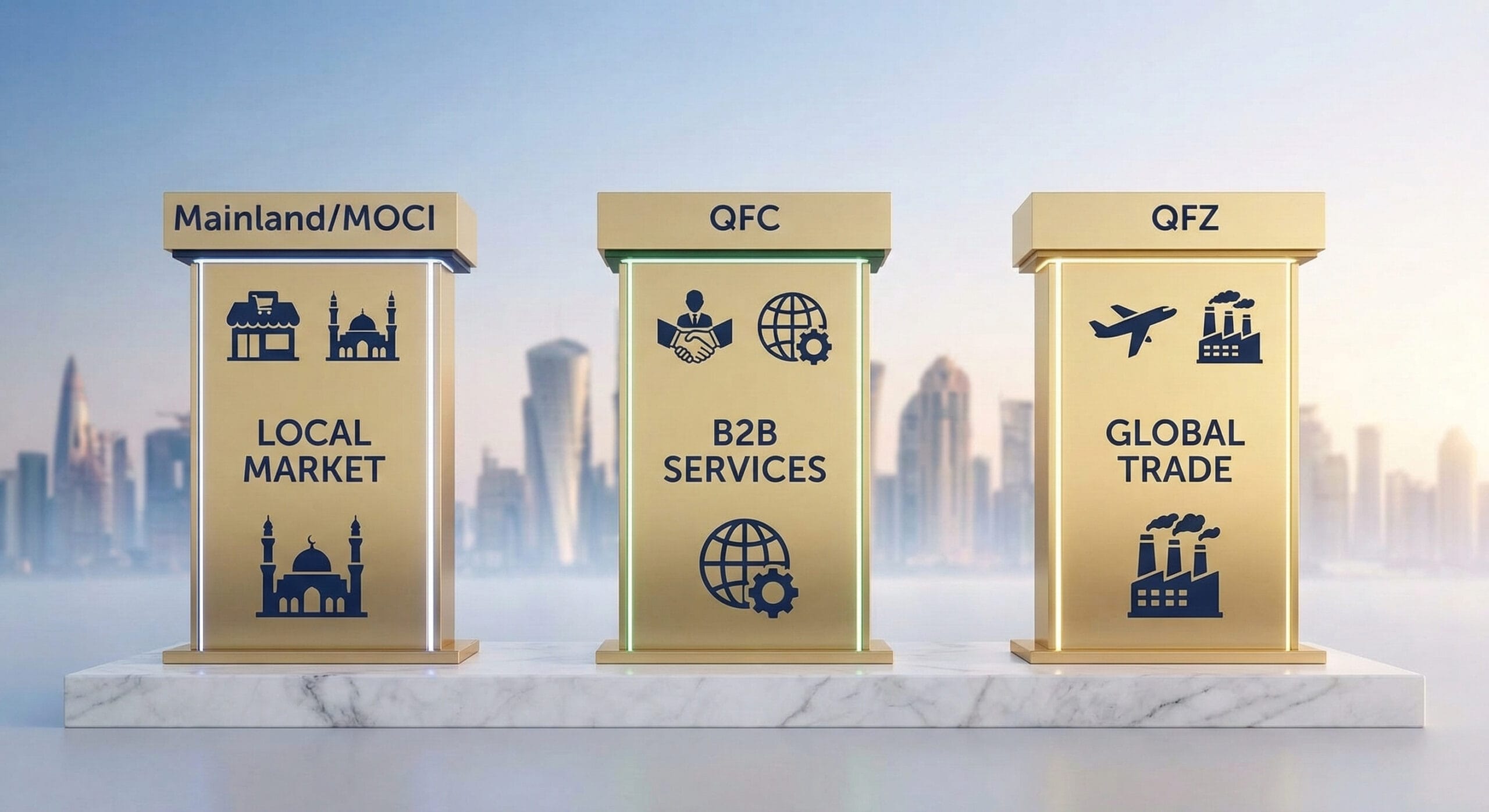 Mainland/MOCI

LOCAL MARKET

QFC

B2B SERVICES

QFZ

GLOBAL TRADE